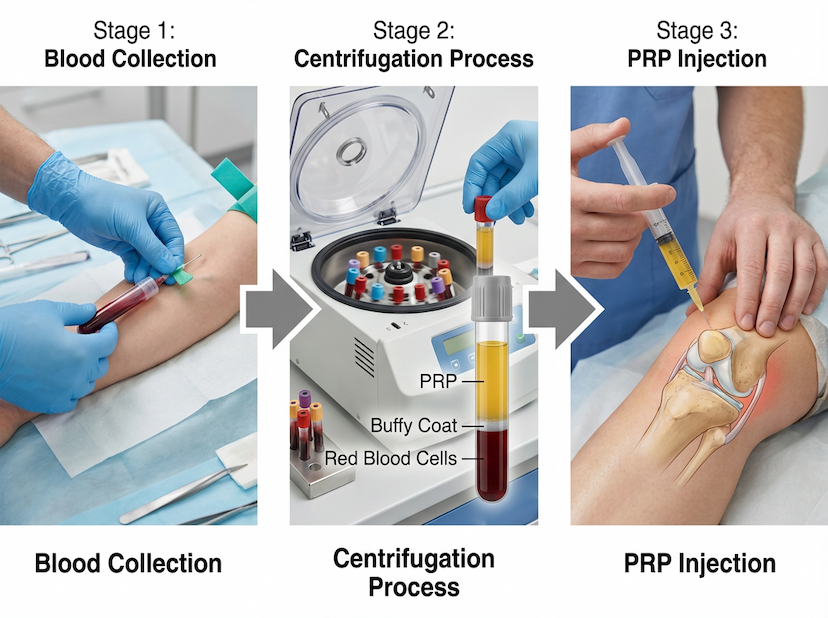 Stage 1:
Blood Collection

Stage 2:
Centrifugation Process

Stage 3:
PRP Injection

PRP

Buffy Coat

Red Blood Cells

Blood Collection

Centrifugation Process

PRP Injection